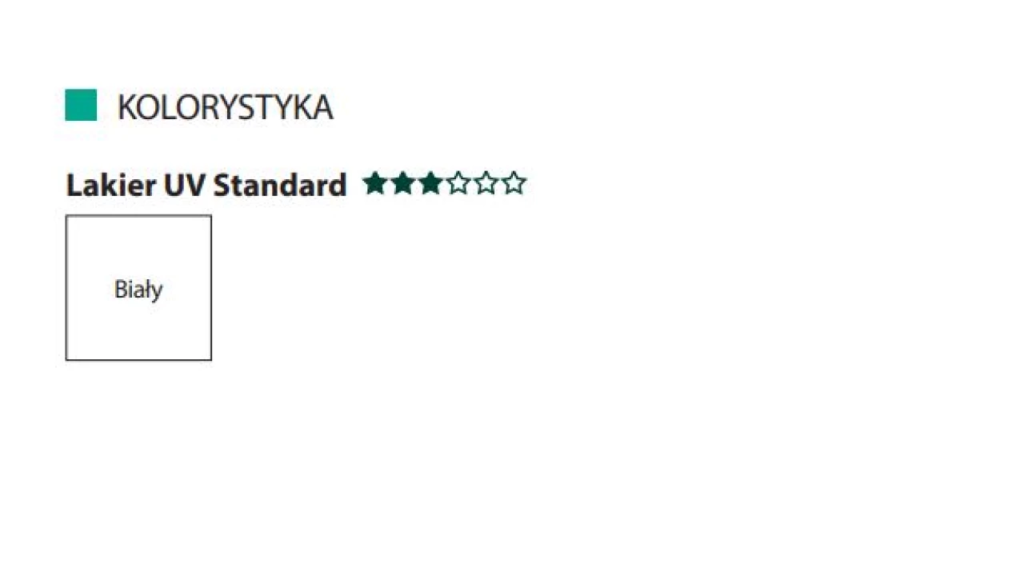 KOLORYSTYKA

Lakier UV Standard ★★★☆☆☆

Biały